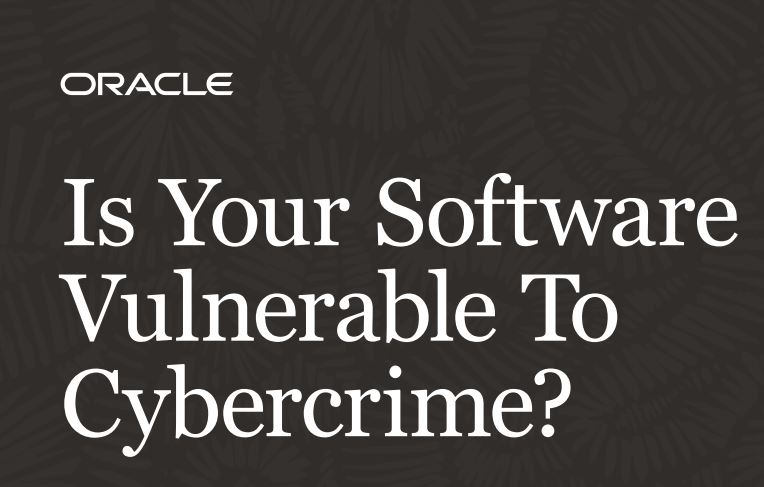 ORACLE

Is Your Software Vulnerable To Cybercrime?